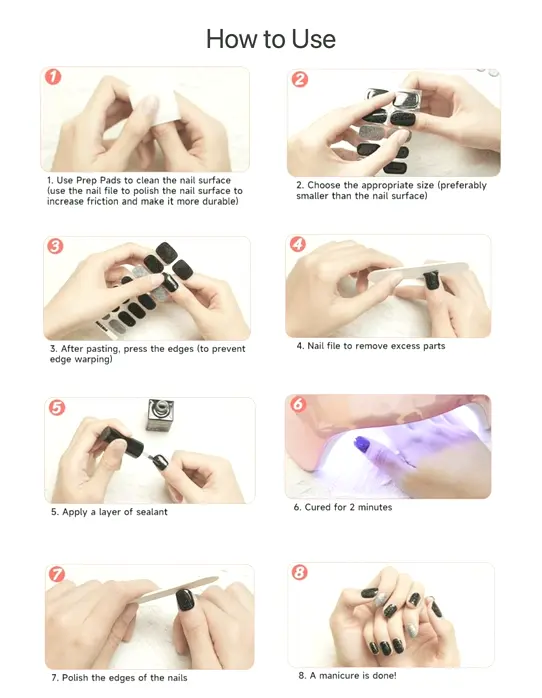 How to Use

1

1. Use Prep Pads to clean the nail surface (use the nail file to polish the nail surface to increase friction and make it more durable)

2

2. Choose the appropriate size (preferably smaller than the nail surface)

3

3. After pasting, press the edges (to prevent edge warping)

4

4. Nail file to remove excess parts

5

5. Apply a layer of sealant

6

6. Cured for 2 minutes

7

7. Polish the edges of the nails

8

8. A manicure is done!